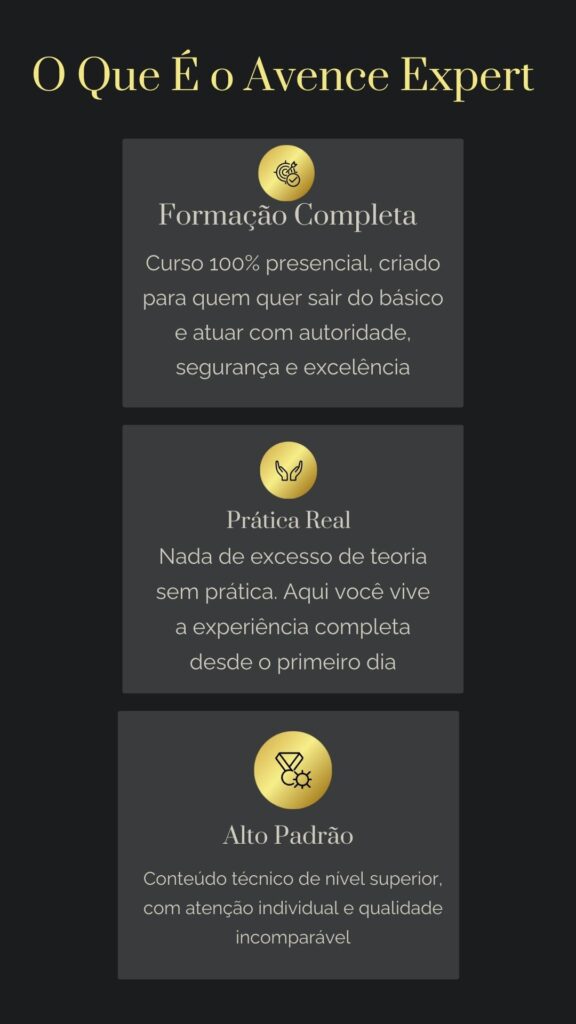 O Que É o Avence Expert

Formação Completa

Curso 100% presencial, criado para quem quer sair do básico e atuar com autoridade, segurança e excelência

Prática Real

Nada de excesso de teoria sem prática. Aqui você vive a experiência completa desde o primeiro dia

Alto Padrão

Conteúdo técnico de nível superior, com atenção individual e qualidade incomparável